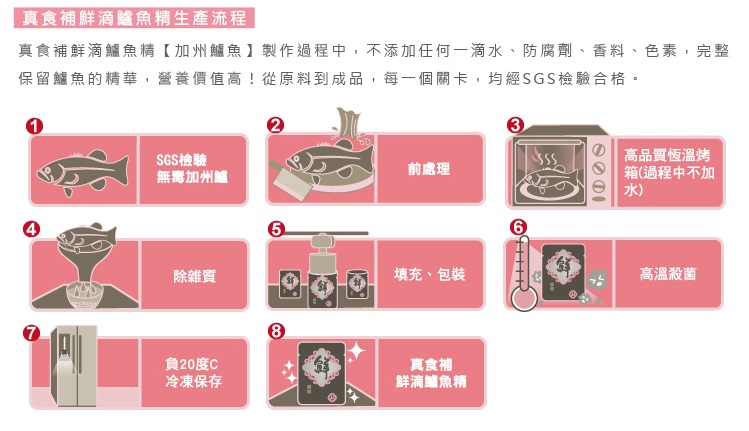 真食補鮮滴鱸魚精生產流程

真食補鮮滴鱸魚精【加州鱸魚】製作過程中，不添加任何一滴水、防腐劑、香料、色素，完整保留鱸魚的精華，營養價值高！從原料到成品，每一個關卡，均經SGS檢驗合格。

1
SGS檢驗
無毒加州鱸

2
前處理

3
高品質恆溫烤箱(過程中不加水)

4
除雜質

5
鮮
鮮
鮮
填充、包裝

6
鮮
高溫殺菌

7
負20度C
冷凍保存

8
鮮
真食補
鮮滴鱸魚精